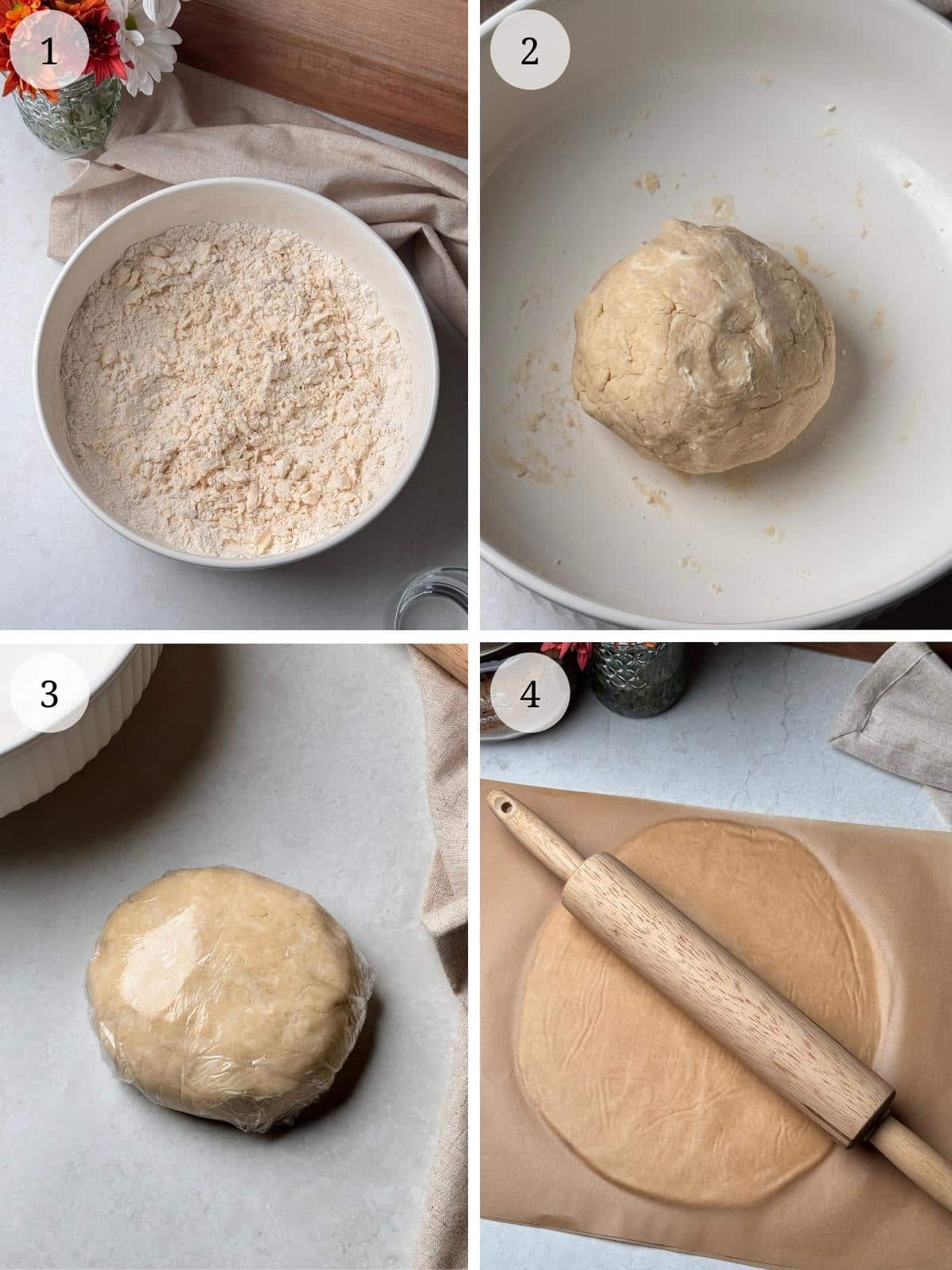 1

2

3

4